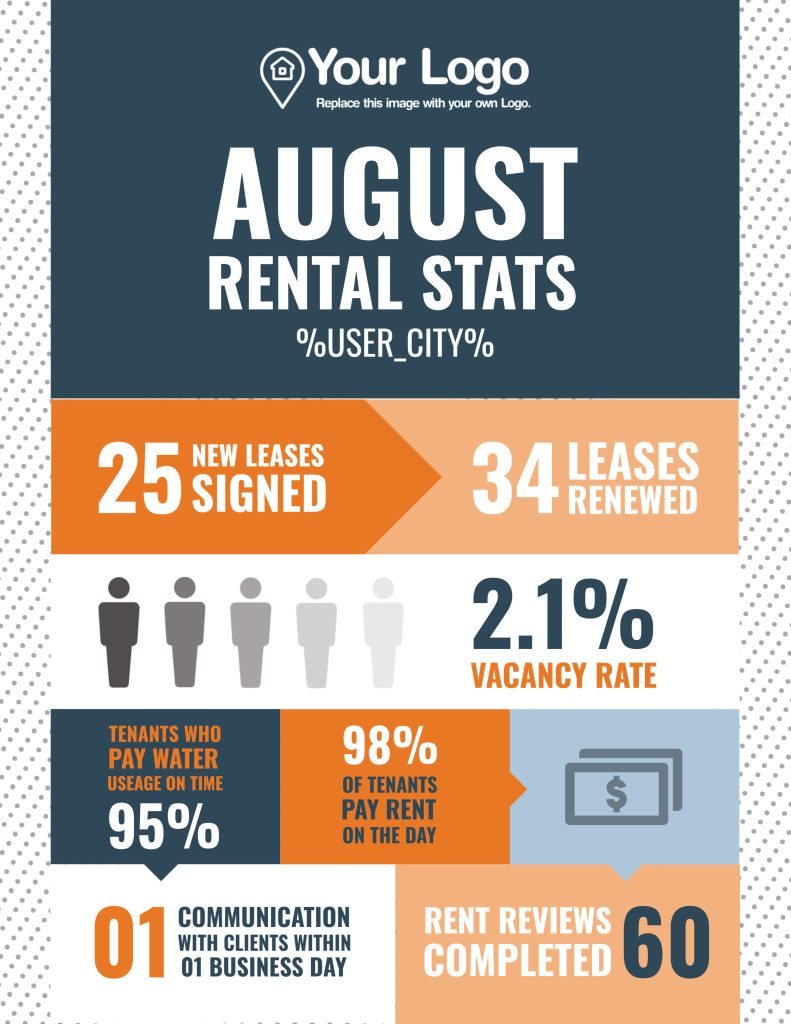 Your Logo
Replace this image with your own Logo.

AUGUST
RENTAL STATS
%USER_CITY%

25 NEW LEASES SIGNED

34 LEASES RENEWED

2.1%
VACANCY RATE

TENANTS WHO PAY WATER USEAGE ON TIME
95%

98%
OF TENANTS PAY RENT ON THE DAY

$

01 COMMUNICATION WITH CLIENTS WITHIN 01 BUSINESS DAY

RENT REVIEWS COMPLETED 60