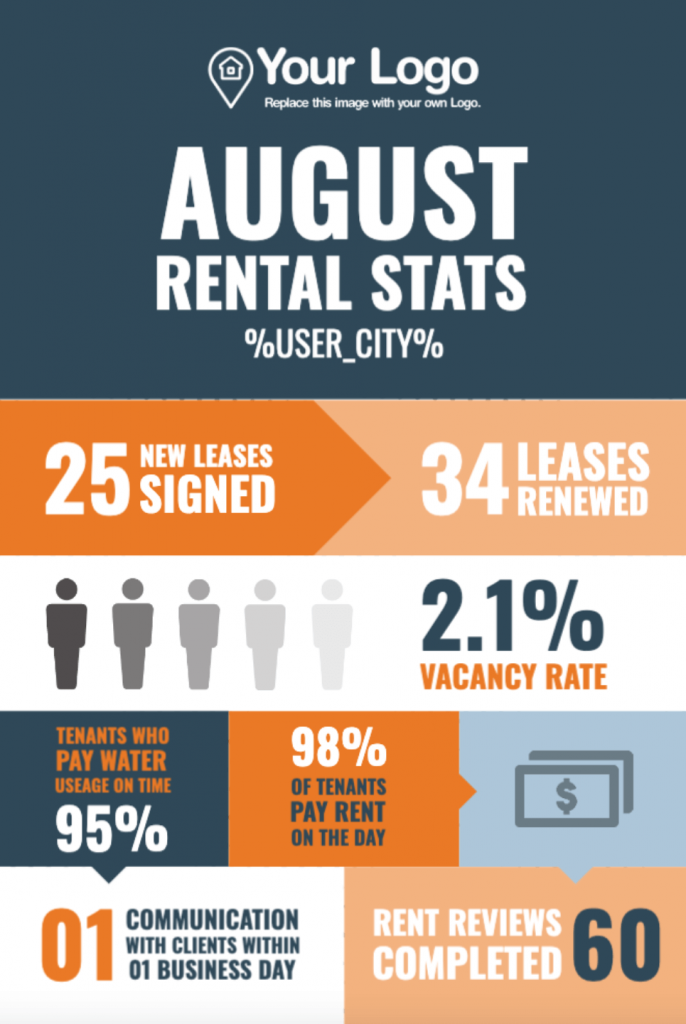 Your Logo
Replace this image with your own Logo.

AUGUST
RENTAL STATS
%USER_CITY%

25 NEW LEASES SIGNED

34 LEASES RENEWED

2.1%
VACANCY RATE

TENANTS WHO PAY WATER USEAGE ON TIME
95%

98%
OF TENANTS PAY RENT ON THE DAY

$

01 COMMUNICATION WITH CLIENTS WITHIN 01 BUSINESS DAY

RENT REVIEWS COMPLETED 60