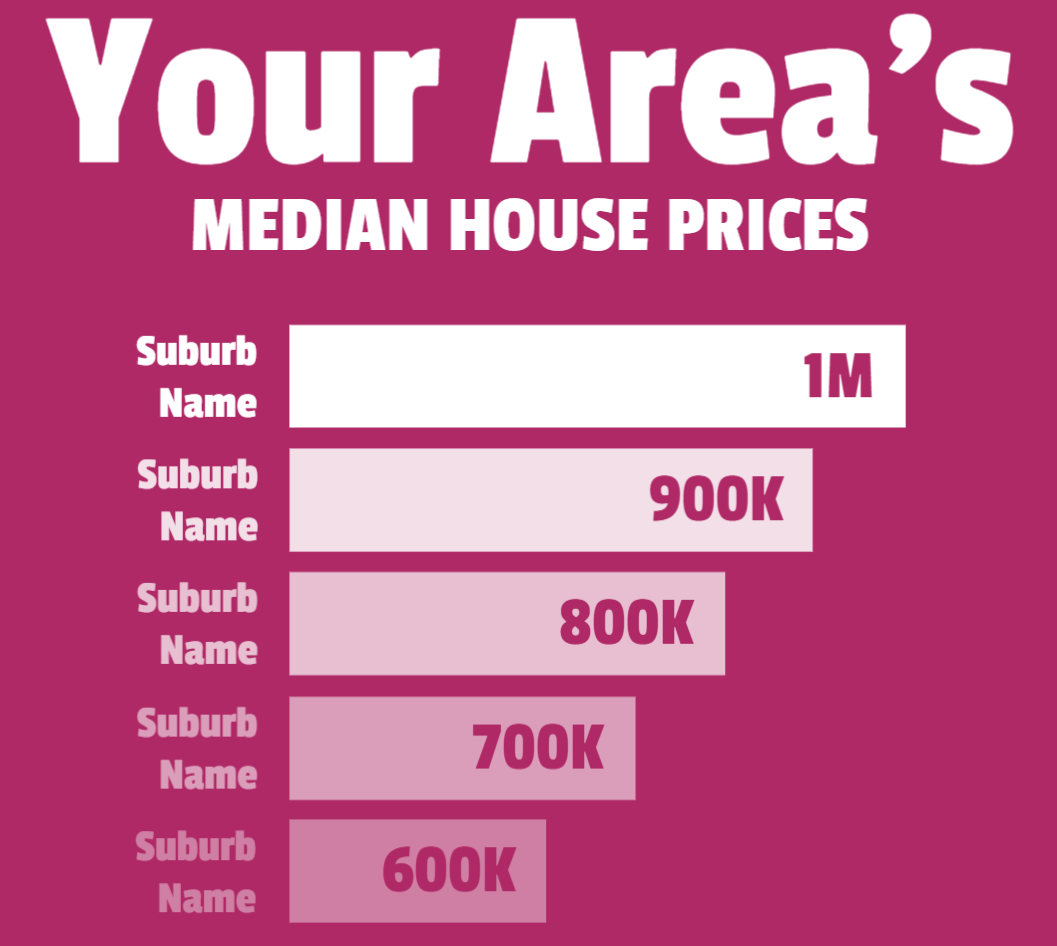 Your Area's
MEDIAN HOUSE PRICES

Suburb Name
1M

Suburb Name
900K

Suburb Name
800K

Suburb Name
700K

Suburb Name
600K