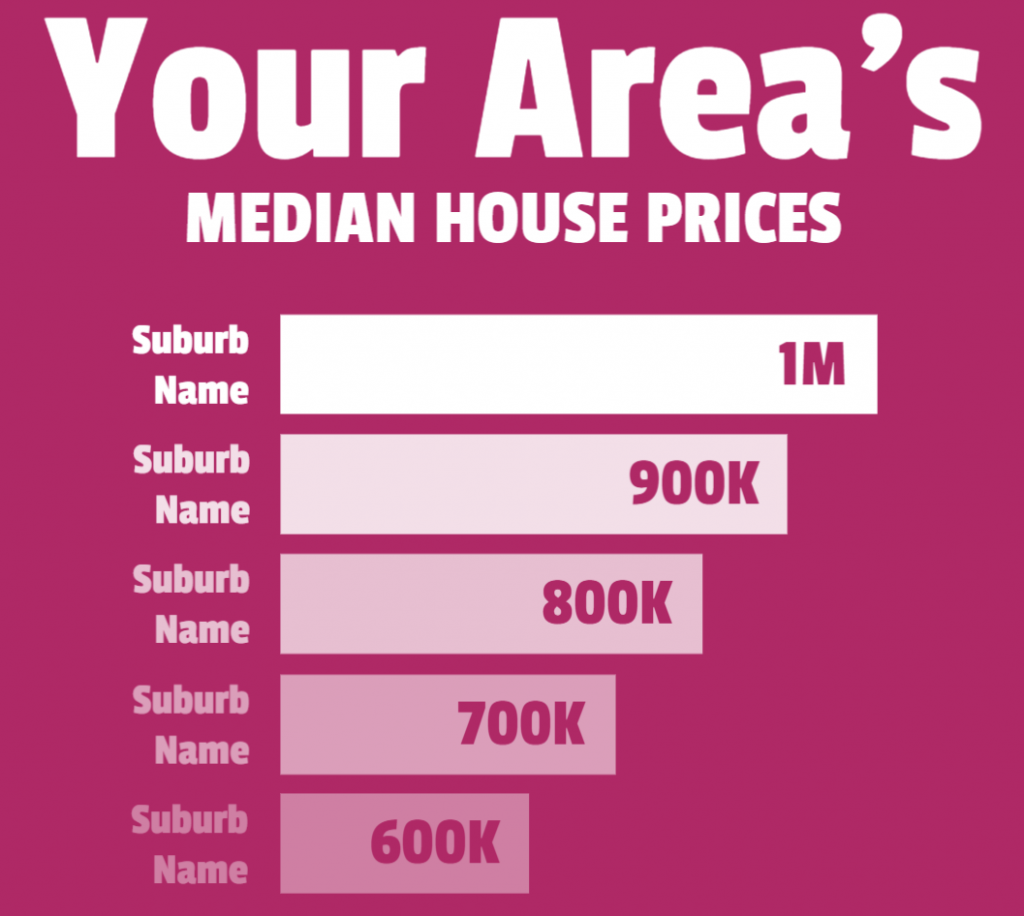 Your Area's
MEDIAN HOUSE PRICES

Suburb Name 1M

Suburb Name 900K

Suburb Name 800K

Suburb Name 700K

Suburb Name 600K